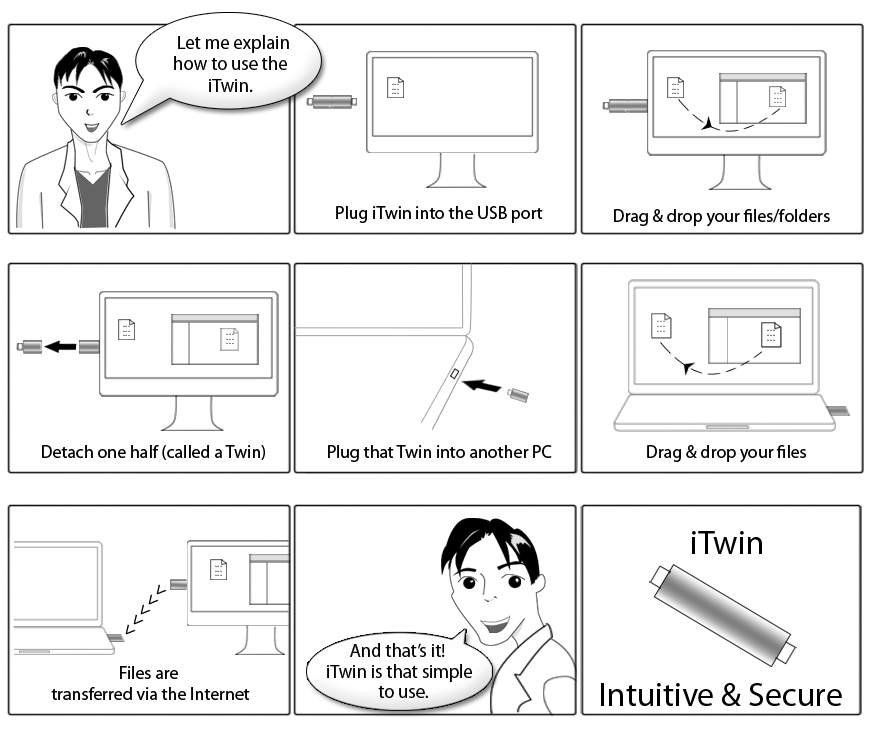 Let me explain how to use the iTwin.

Plug iTwin into the USB port

Drag & drop your files/folders

Detach one half (called a Twin)

Plug that Twin into another PC

Drag & drop your files

Files are transferred via the Internet

And that's it! iTwin is that simple to use.

iTwin

Intuitive & Secure